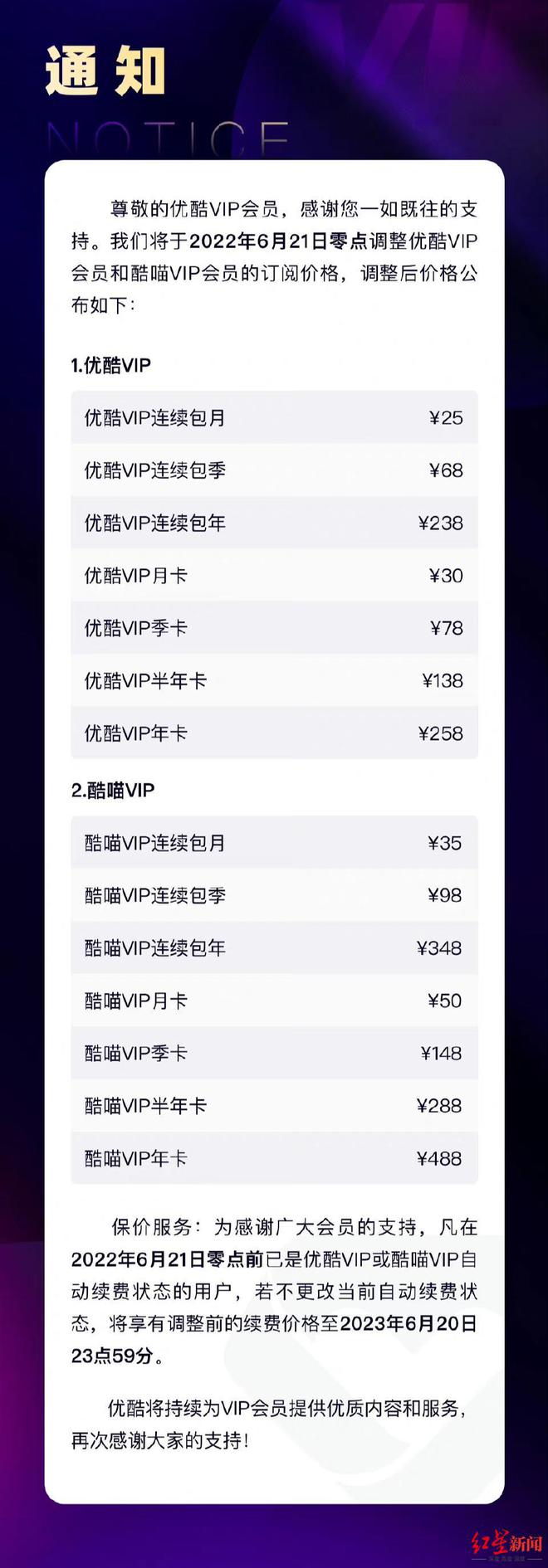 通知

NOTICE

尊敬的优酷VIP会员，感谢您一如既往的支持。我们将于2022年6月21日零点调整优酷VIP会员和酷喵VIP会员的订阅价格，调整后价格公布如下：

1.优酷VIP

优酷VIP连续包月 ¥25
优酷VIP连续包季 ¥68
优酷VIP连续包年 ¥238
优酷VIP月卡 ¥30
优酷VIP季卡 ¥78
优酷VIP半年卡 ¥138
优酷VIP年卡 ¥258

2.酷喵VIP

酷喵VIP连续包月 ¥35
酷喵VIP连续包季 ¥98
酷喵VIP连续包年 ¥348
酷喵VIP月卡 ¥50
酷喵VIP季卡 ¥148
酷喵VIP半年卡 ¥288
酷喵VIP年卡 ¥488

保价服务：为感谢广大会员的支持，凡在2022年6月21日零点前已是优酷VIP或酷喵VIP自动续费状态的用户，若不更改当前自动续费状态，将享有调整前的续费价格至2023年6月20日23点59分。

优酷将持续为VIP会员提供优质内容和服务，再次感谢大家的支持！

红星新闻