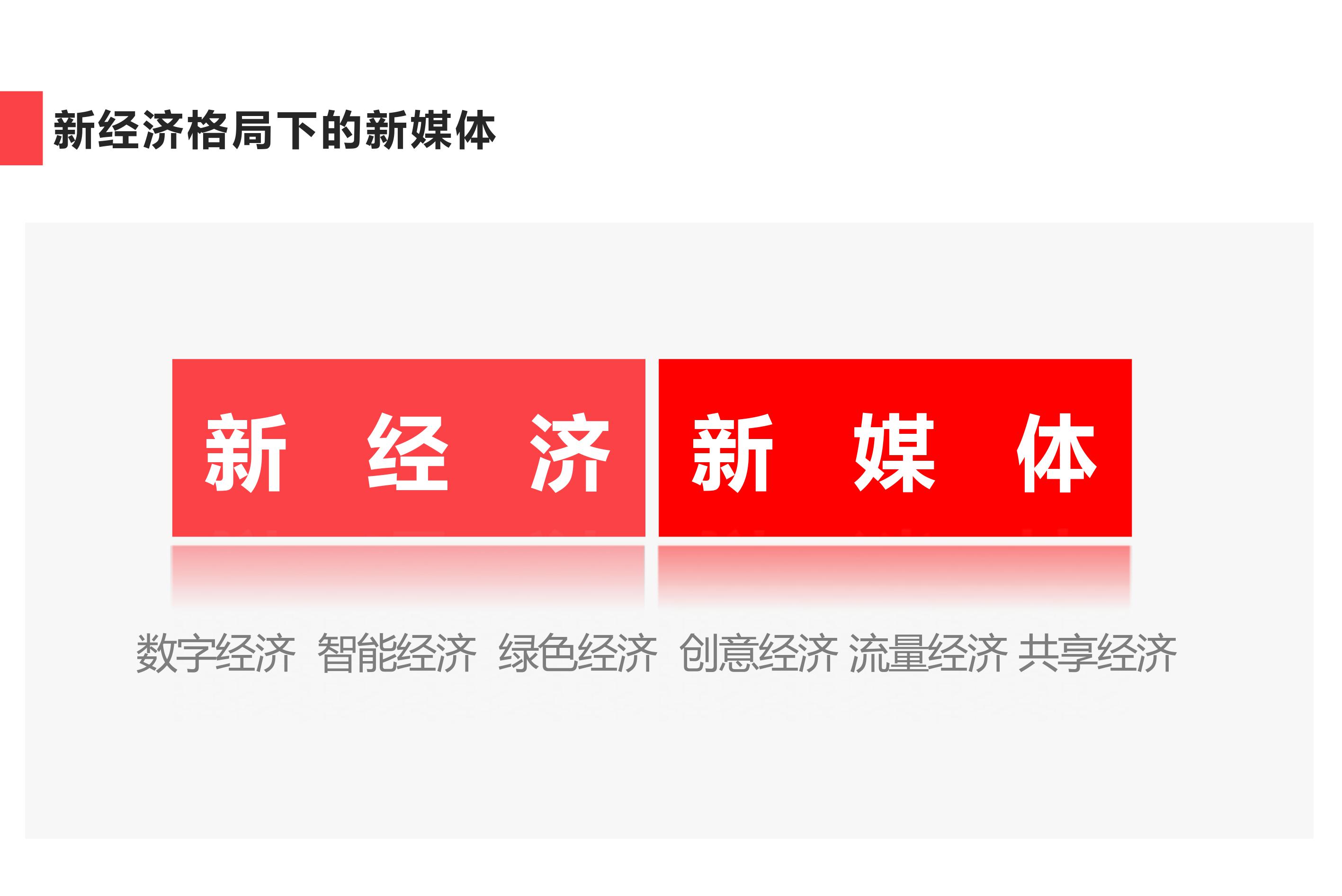 新经济格局下的新媒体

新 经 济

新 媒 体

数字经济 智能经济 绿色经济 创意经济 流量经济 共享经济